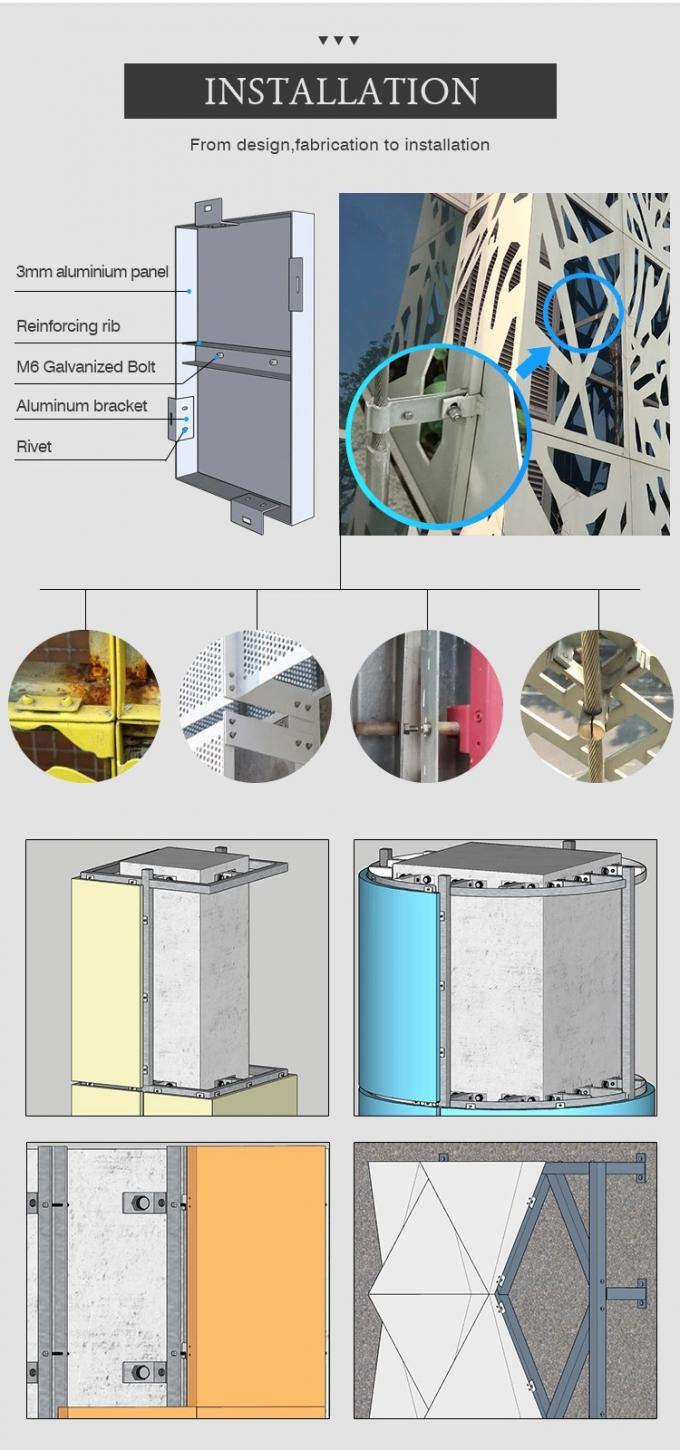 INSTALLATION

From design,fabrication to installation

3mm aluminium panel

Reinforcing rib

M6 Galvanized Bolt

Aluminum bracket

Rivet